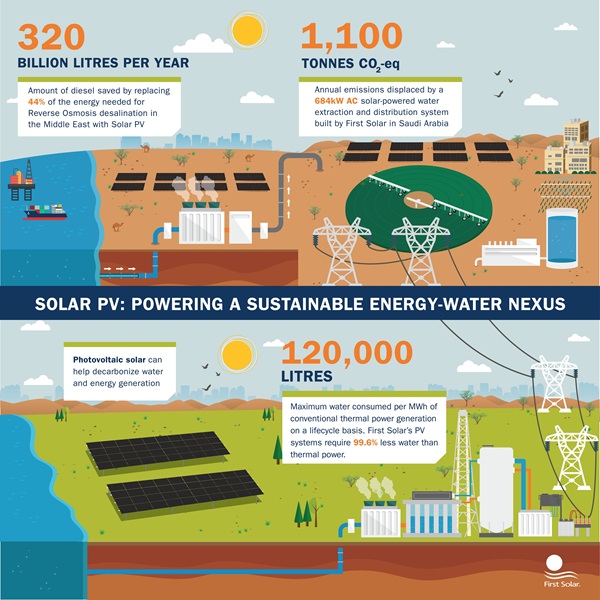 320

BILLION LITRES PER YEAR

Amount of diesel saved by replacing 44% of the energy needed for Reverse Osmosis desalination in the Middle East with Solar PV

1,100

TONNES $CO_2$-eq

Annual emissions displaced by a 684kW AC solar-powered water extraction and distribution system built by First Solar in Saudi Arabia

SOLAR PV: POWERING A SUSTAINABLE ENERGY-WATER NEXUS

Photovoltaic solar can help decarbonize water and energy generation

120,000

LITRES

Maximum water consumed per MWh of conventional thermal power generation on a lifecycle basis. First Solar's PV systems require 99.6% less water than thermal power.

First Solar.